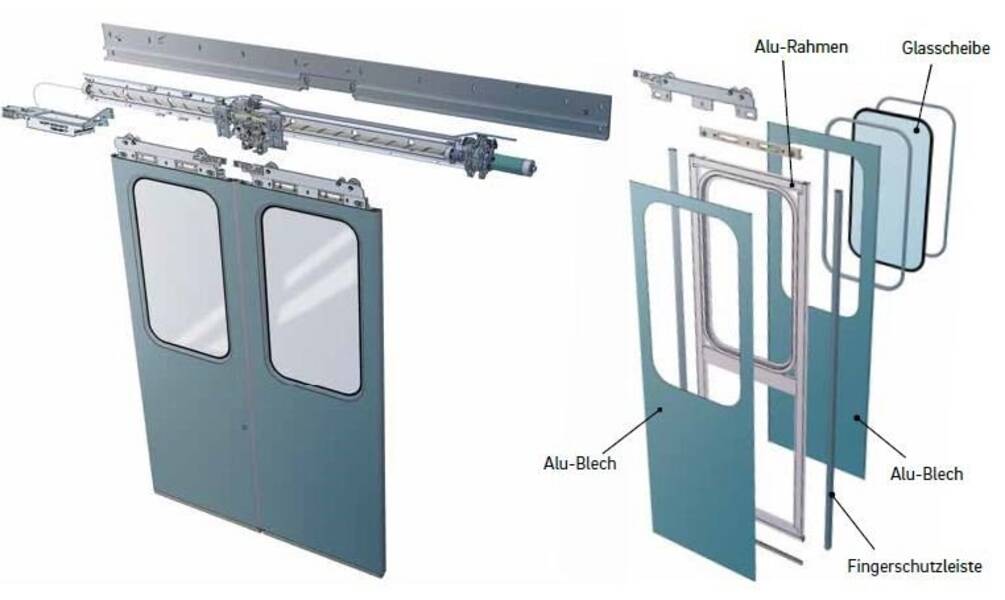 Alu-Rahmen

Glasscheibe

Alu-Blech

Alu-Blech

Fingerschutzleiste